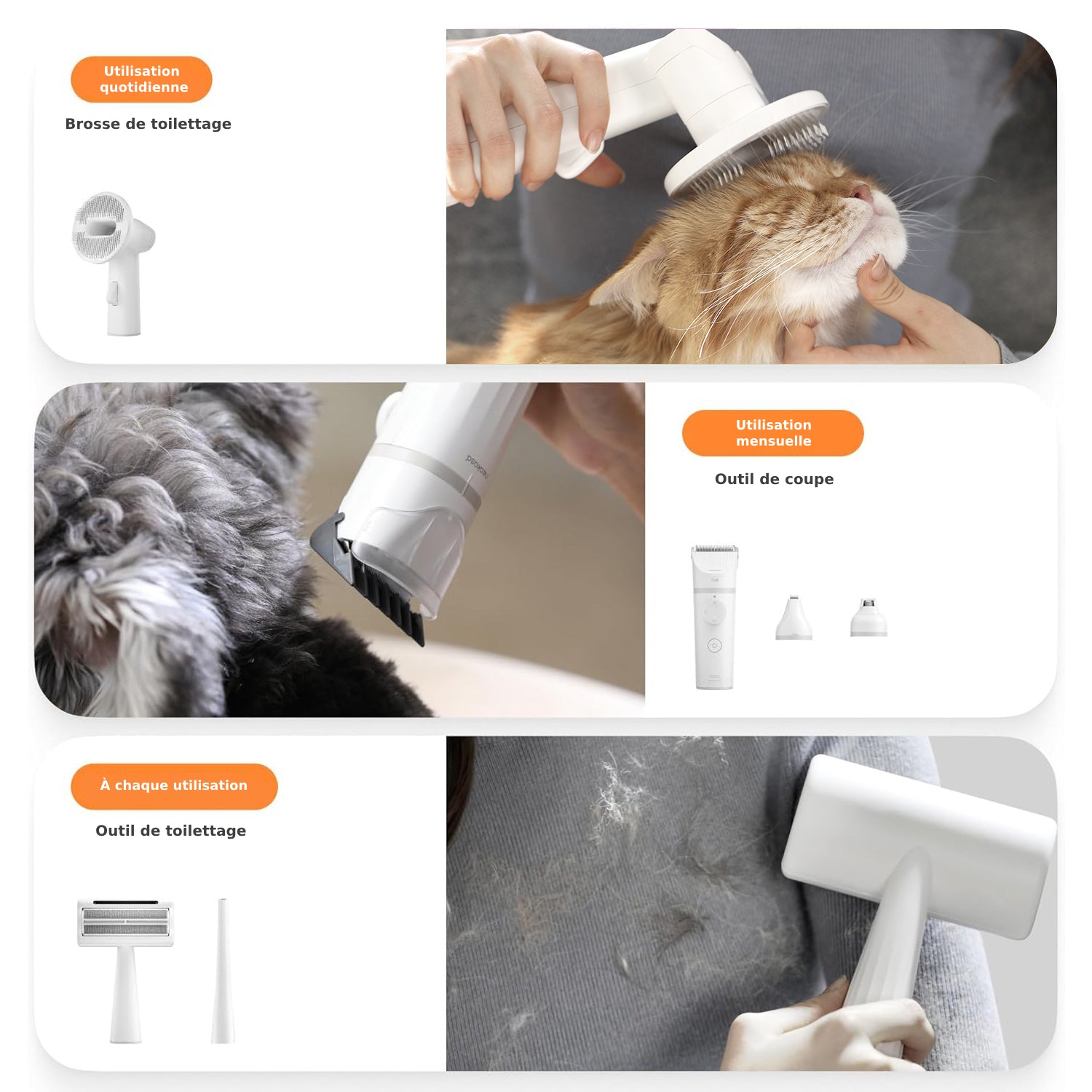 Utilisation quotidienne

Brosse de toilettage

Utilisation mensuelle

Outil de coupe

À chaque utilisation

Outil de toilettage